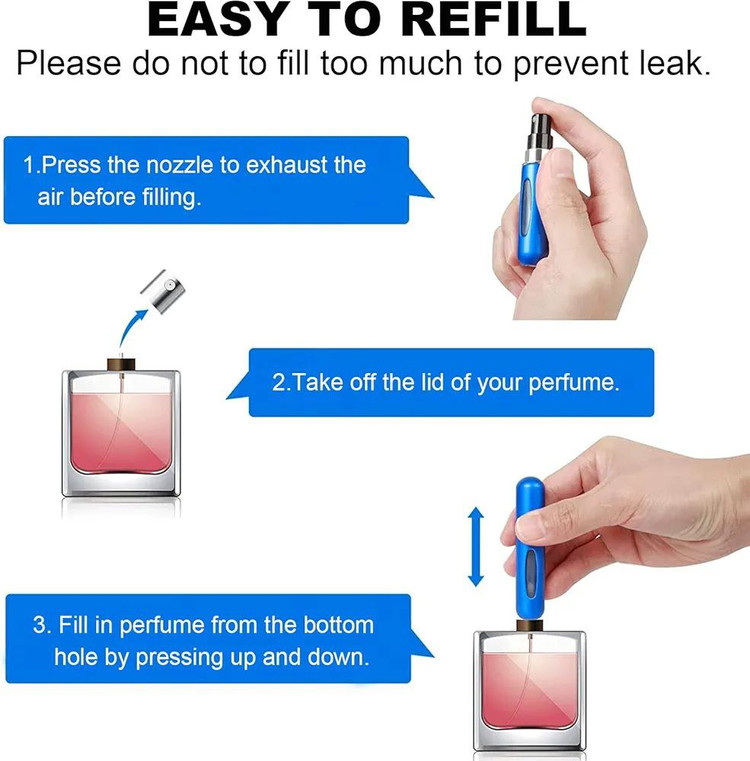 EASY TO REFILL

Please do not to fill too much to prevent leak.

1.Press the nozzle to exhaust the air before filling.

2.Take off the lid of your perfume.

3. Fill in perfume from the bottom hole by pressing up and down.