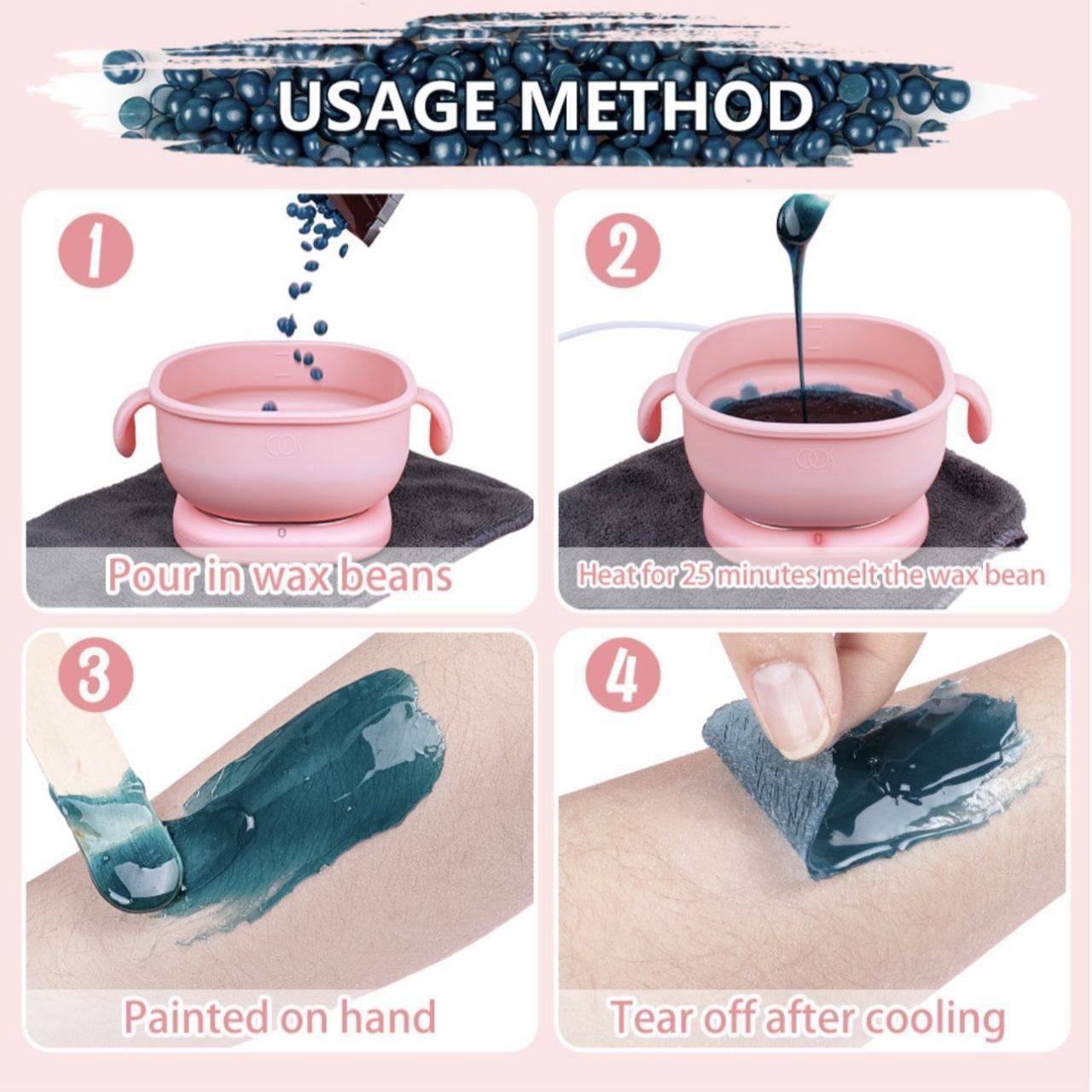 USAGE METHOD

1

Pour in wax beans

2

Heat for 25 minutes melt the wax bean

3

Painted on hand

4

Tear off after cooling