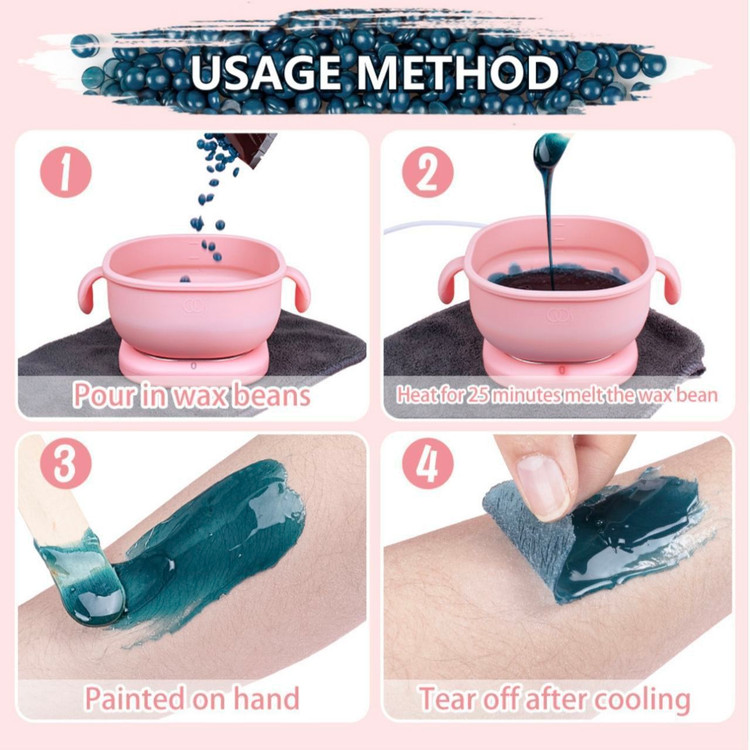 USAGE METHOD

1
Pour in wax beans

2
Heat for 25 minutes melt the wax bean

3
Painted on hand

4
Tear off after cooling